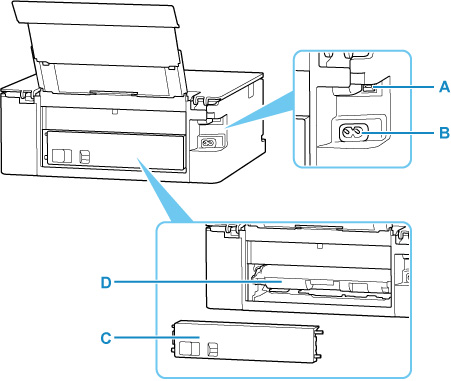 A
B
D
C